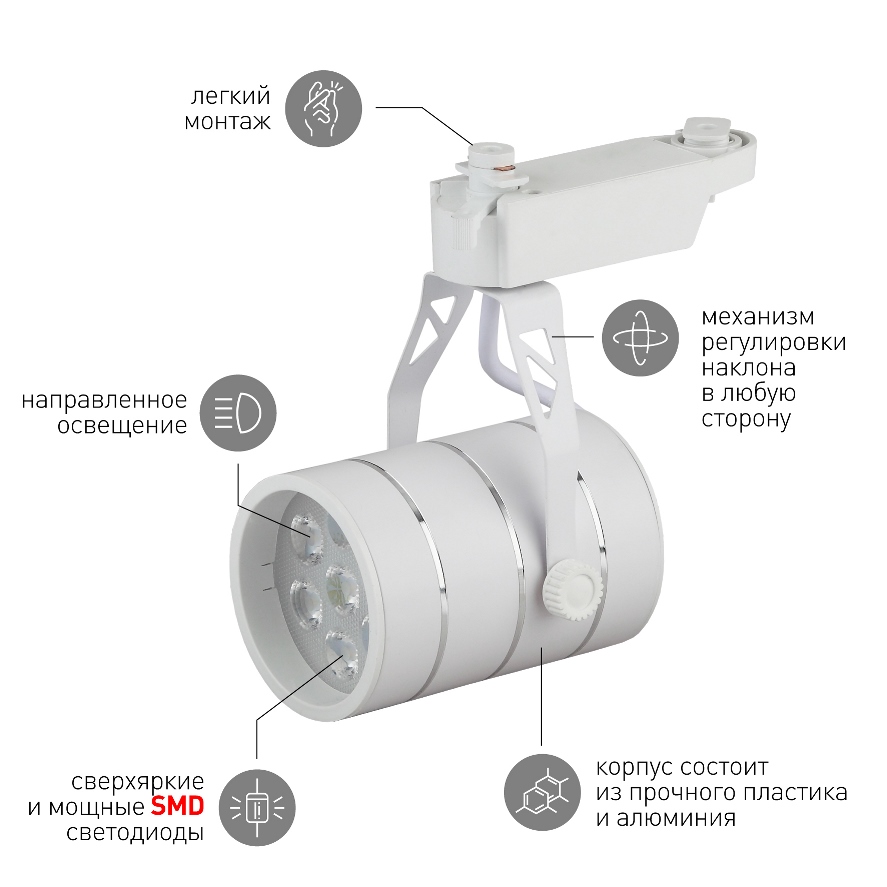 легкий монтаж

механизм регулировки наклона в любую сторону

направленное освещение

сверхяркие и мощные SMD светодиоды

корпус состоит из прочного пластика и алюминия